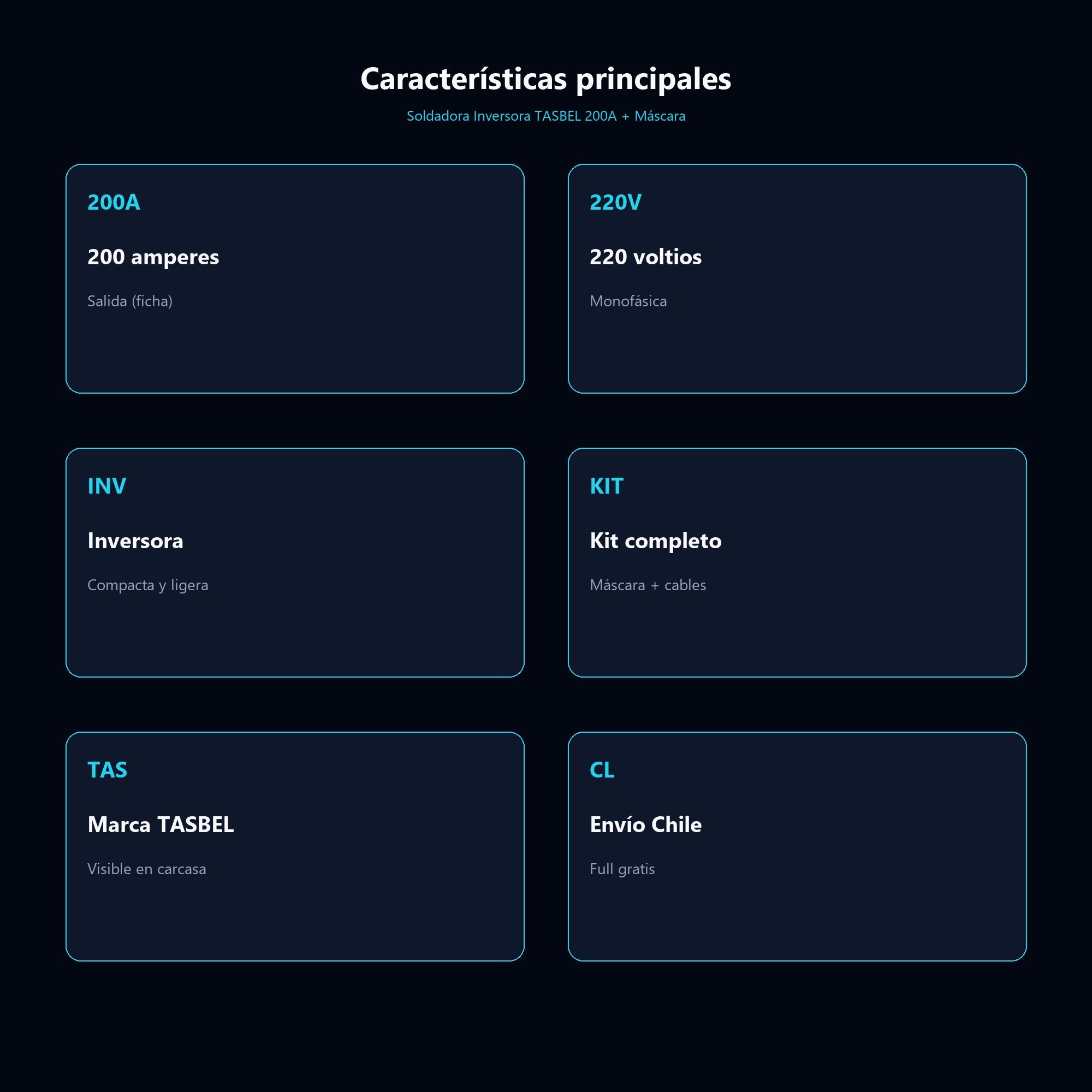 Características principales

Soldadora Inversora TASBEL 200A + Máscara

200A

200 amperes

Salida (ficha)

220V

220 voltios

Monofásica

INV

Inversora

Compacta y ligera

KIT

Kit completo

Máscara + cables

TAS

Marca TASBEL

Visible en carcasa

CL

Envío Chile

Full gratis