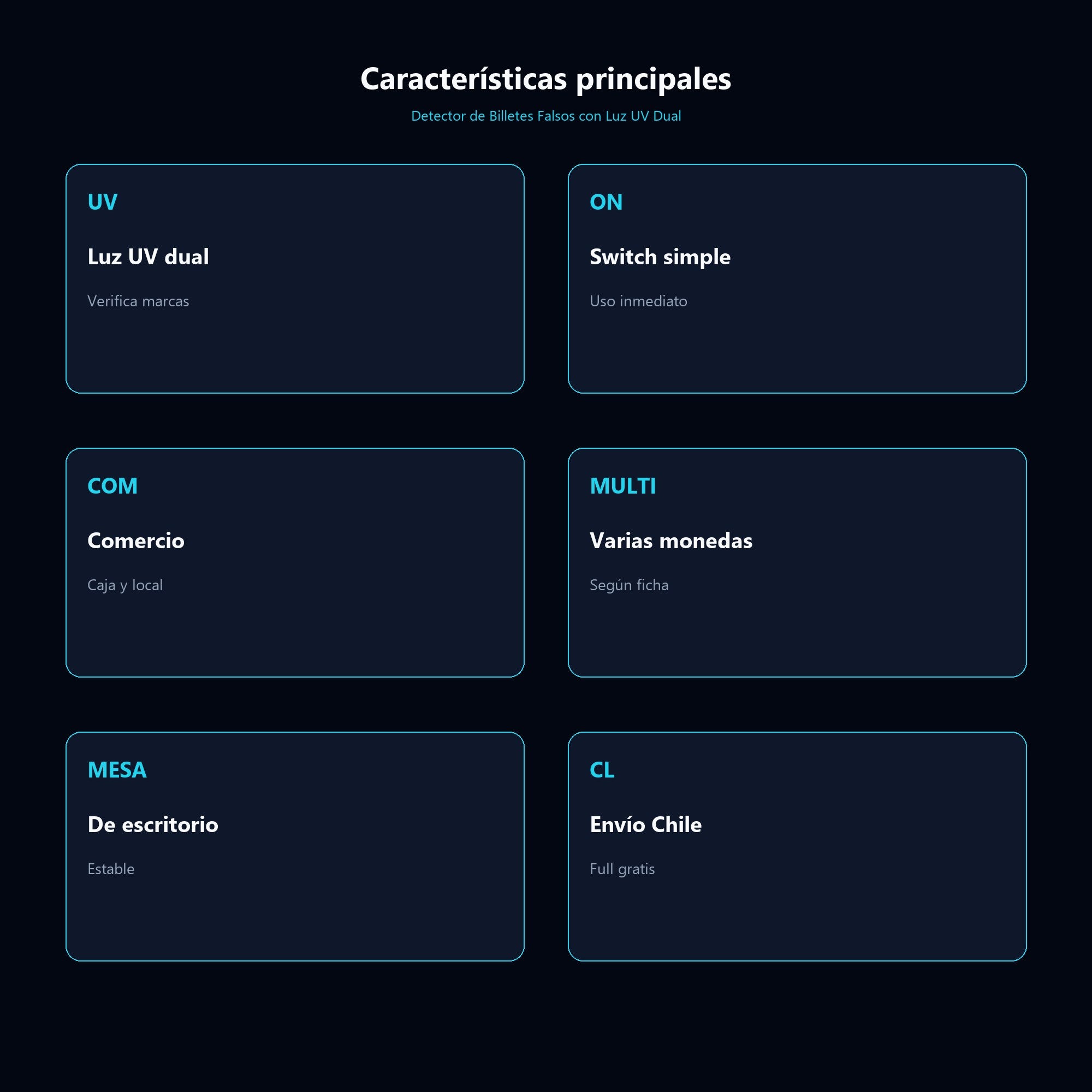 Características principales

Detector de Billetes Falsos con Luz UV Dual

UV

Luz UV dual

Verifica marcas

ON

Switch simple

Uso inmediato

COM

Comercio

Caja y local

MULTI

Varias monedas

Según ficha

MESA

De escritorio

Estable

CL

Envío Chile

Full gratis