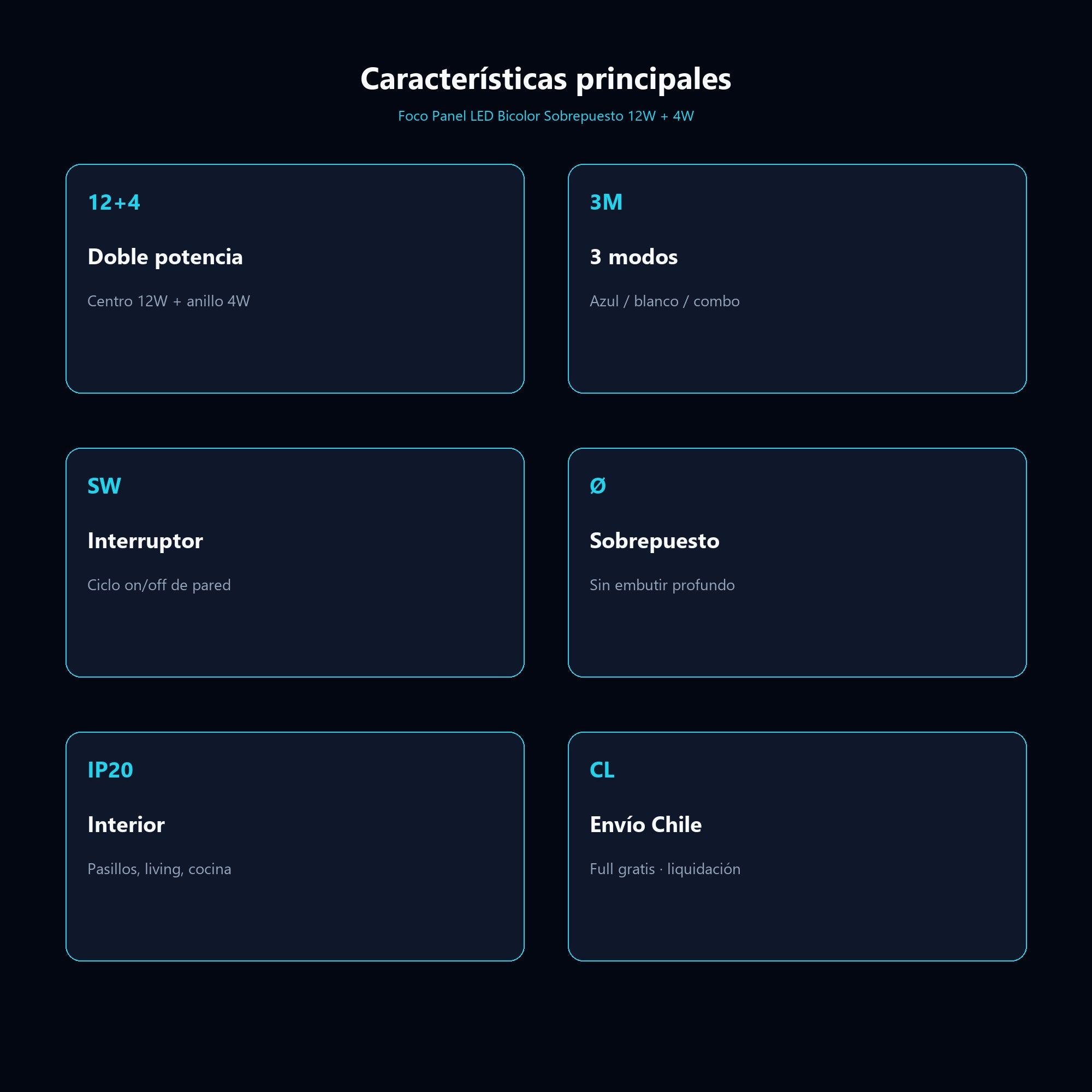 Características principales

Foco Panel LED Bicolor Sobrepuesto 12W + 4W

12+4

Doble potencia

Centro 12W + anillo 4W

3M

3 modos

Azul / blanco / combo

SW

Interruptor

Ciclo on/off de pared

Ø

Sobrepuesto

Sin embutir profundo

IP20

Interior

Pasillos, living, cocina

CL

Envío Chile

Full gratis · liquidación