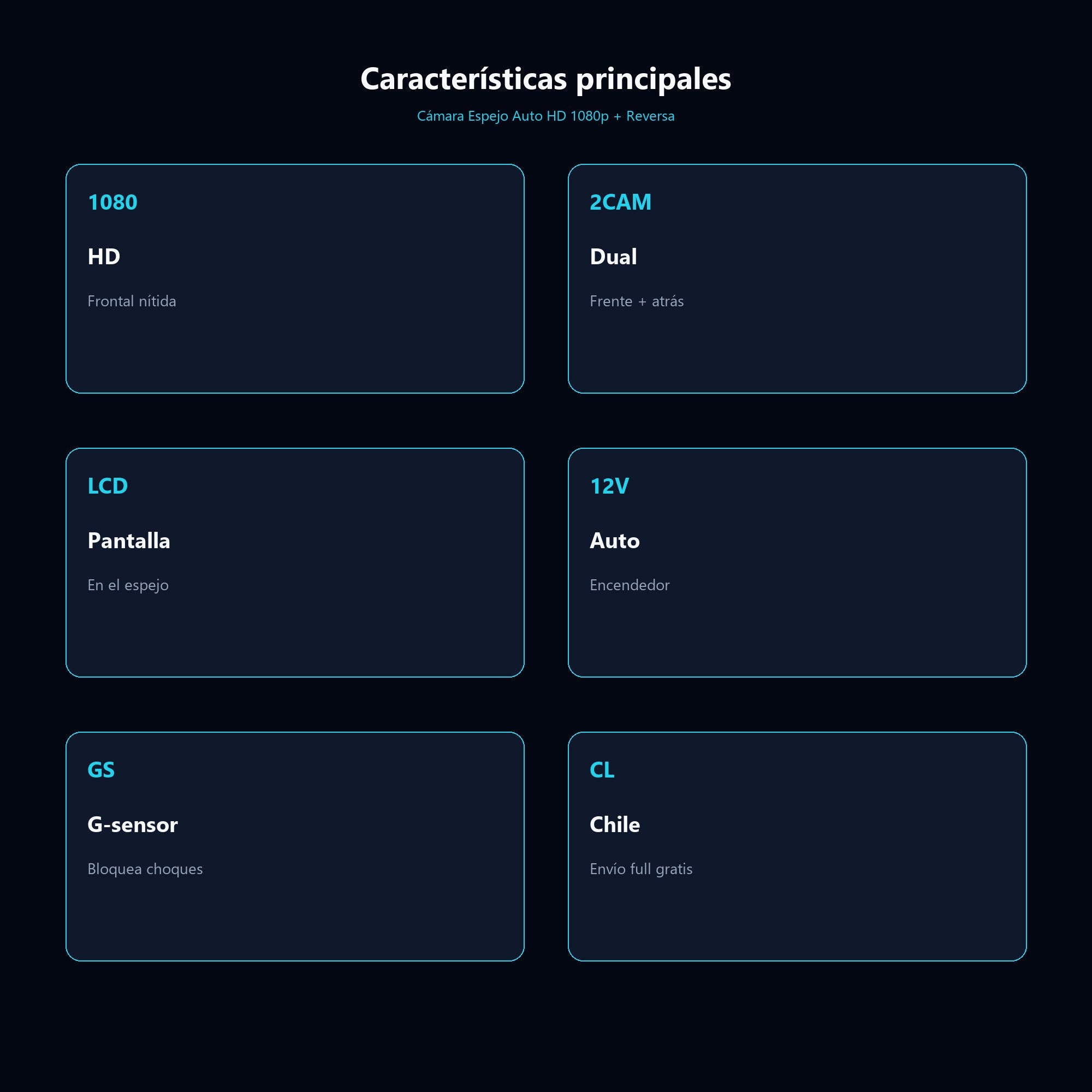 Características principales

Cámara Espejo Auto HD 1080p + Reversa

1080

HD

Frontal nítida

2CAM

Dual

Frente + atrás

LCD

Pantalla

En el espejo

12V

Auto

Encendedor

GS

G-sensor

Bloquea choques

CL

Chile

Envío full gratis