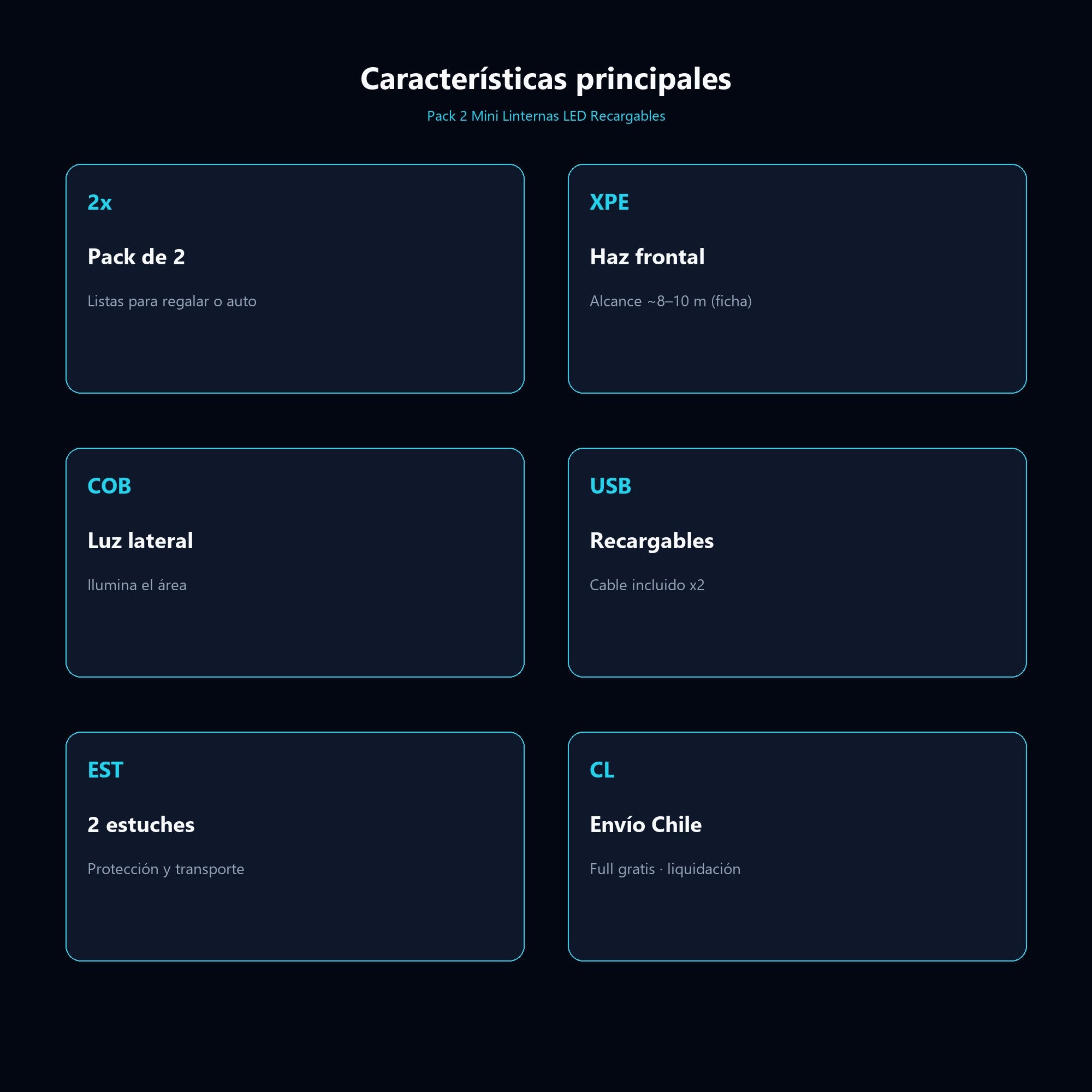 Características principales

Pack 2 Mini Linternas LED Recargables

2x

Pack de 2

Listas para regalar o auto

XPE

Haz frontal

Alcance ~8–10 m (ficha)

COB

Luz lateral

Ilumina el área

USB

Recargables

Cable incluido x2

EST

2 estuches

Protección y transporte

CL

Envío Chile

Full gratis · liquidación